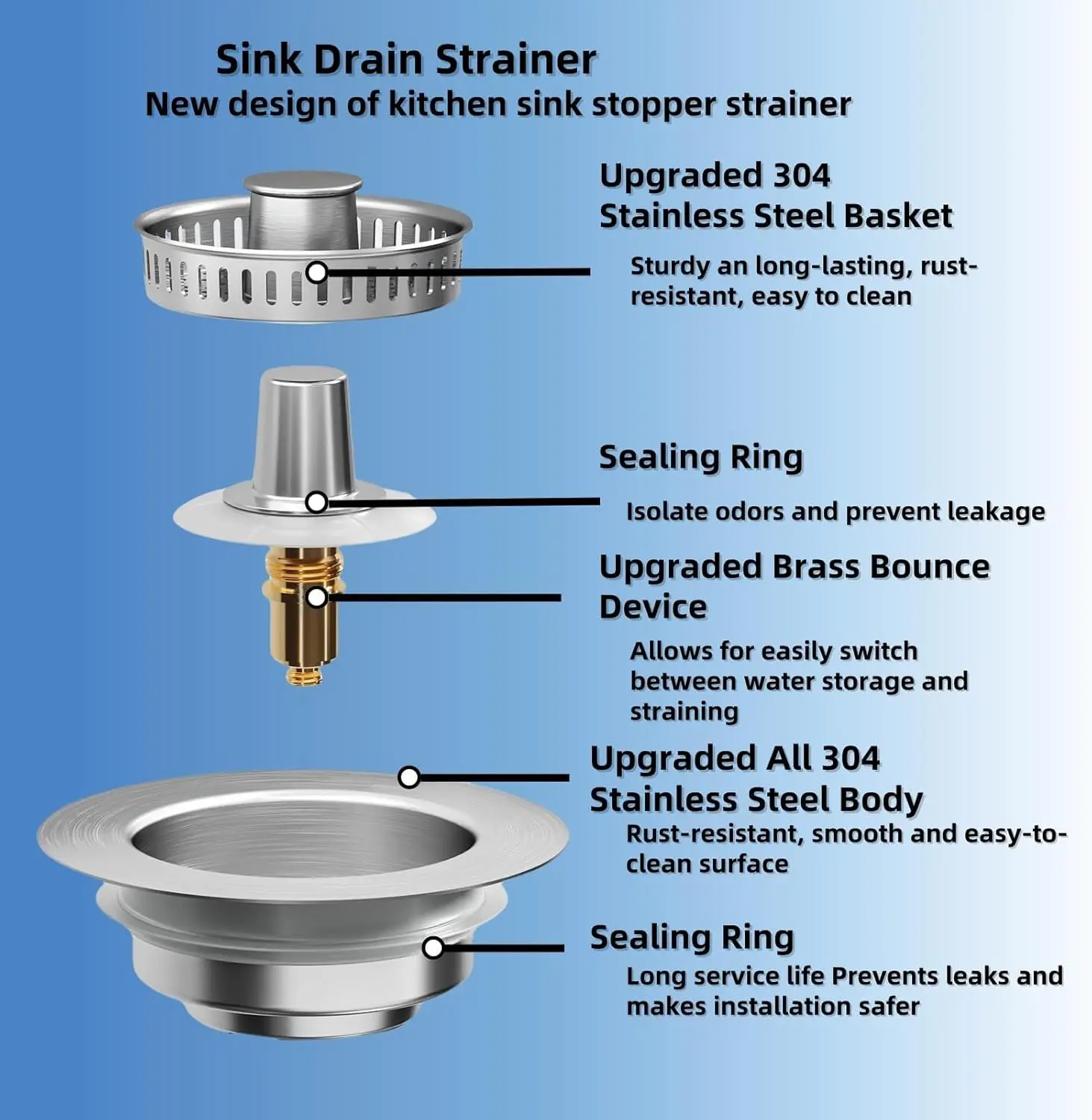 Sink Drain Strainer
New design of kitchen sink stopper strainer

Upgraded 304 Stainless Steel Basket

Sturdy an long-lasting, rust-resistant, easy to clean

Sealing Ring

Isolate odors and prevent leakage

Upgraded Brass Bounce Device

Allows for easily switch between water storage and straining

Upgraded All 304 Stainless Steel Body

Rust-resistant, smooth and easy-to-clean surface

Sealing Ring

Long service life Prevents leaks and makes installation safer